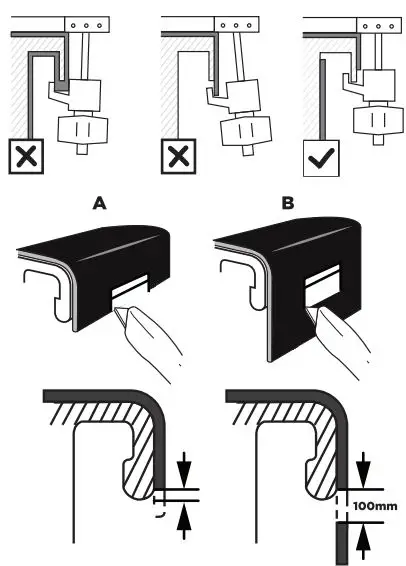 A

B

100mm