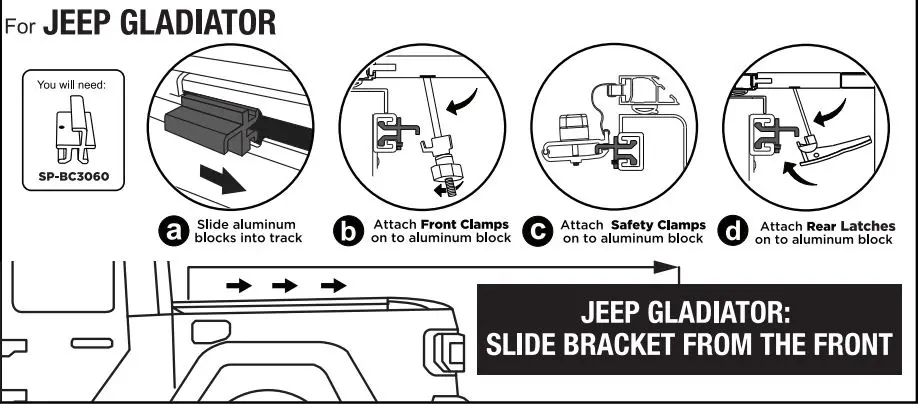 For JEEP GLADIATOR

You will need:

SP-BC3060

a Slide aluminum blocks into track

b Attach Front Clamps on to aluminum block

c Attach Safety Clamps on to aluminum block

d Attach Rear Latches on to aluminum block

JEEP GLADIATOR:
SLIDE BRACKET FROM THE FRONT