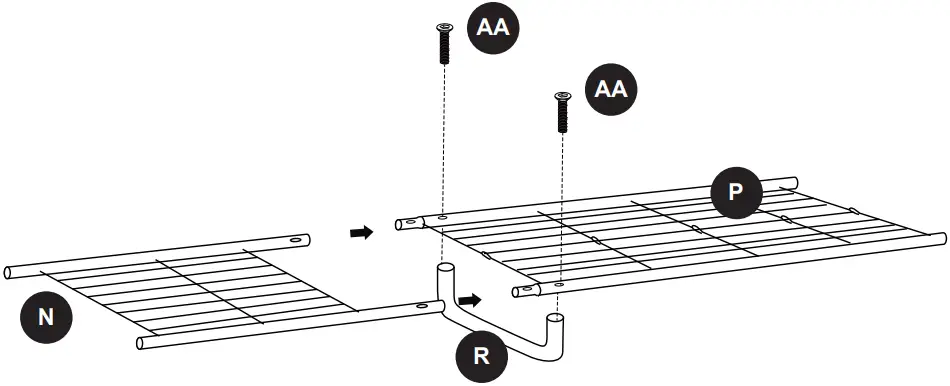 AA
AA
P
N
R