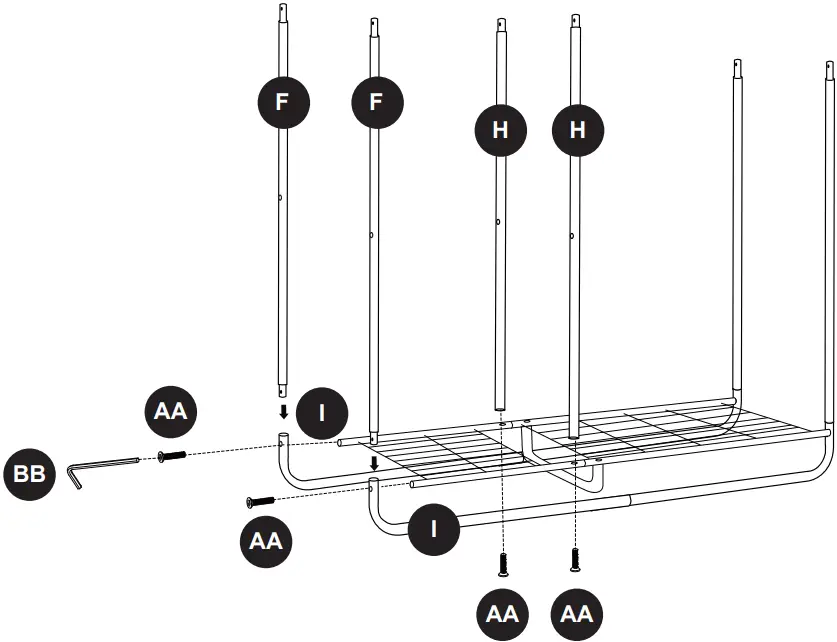 F
F
H
H
AA
I
BB
AA
I
AA
AA