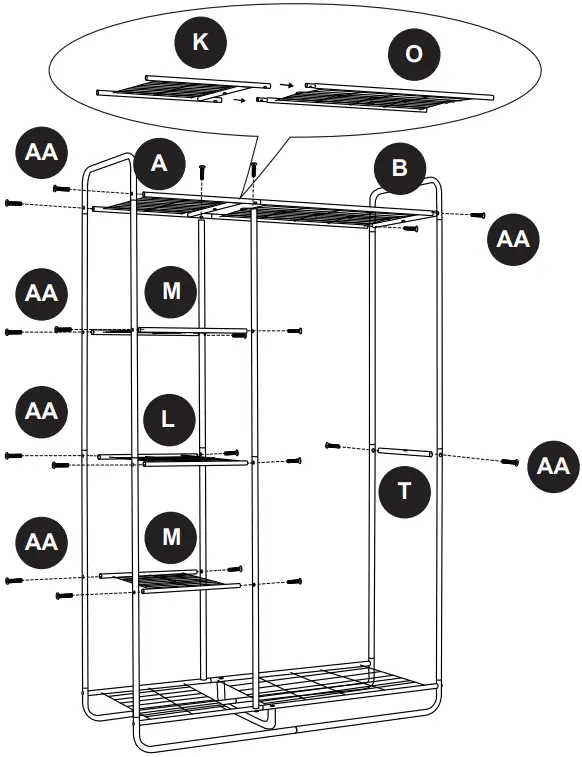 K

O

AA

A

B

AA

AA

M

AA

L

AA

T

AA

M