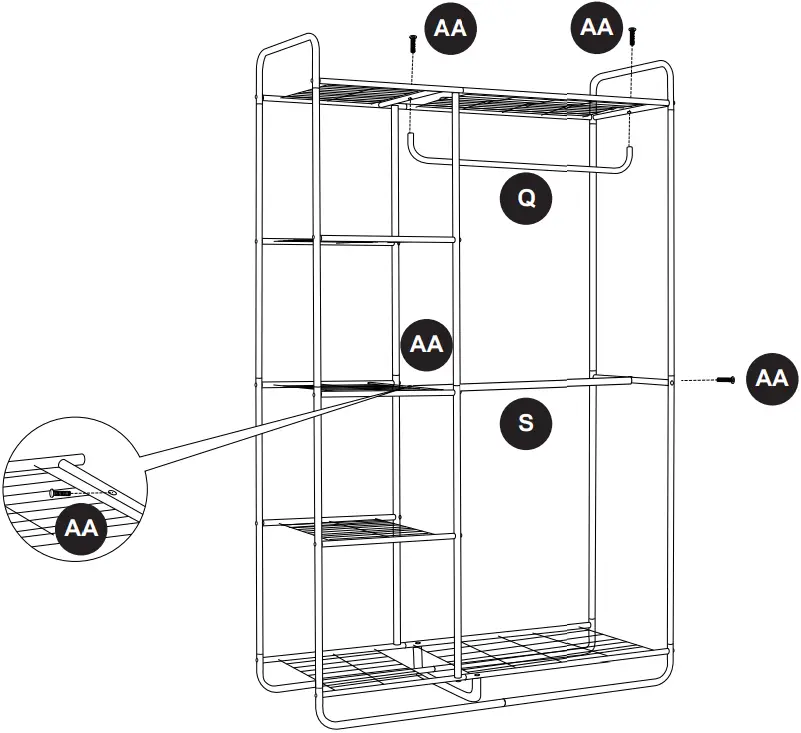 AA
AA
Q
AA
AA
S
AA