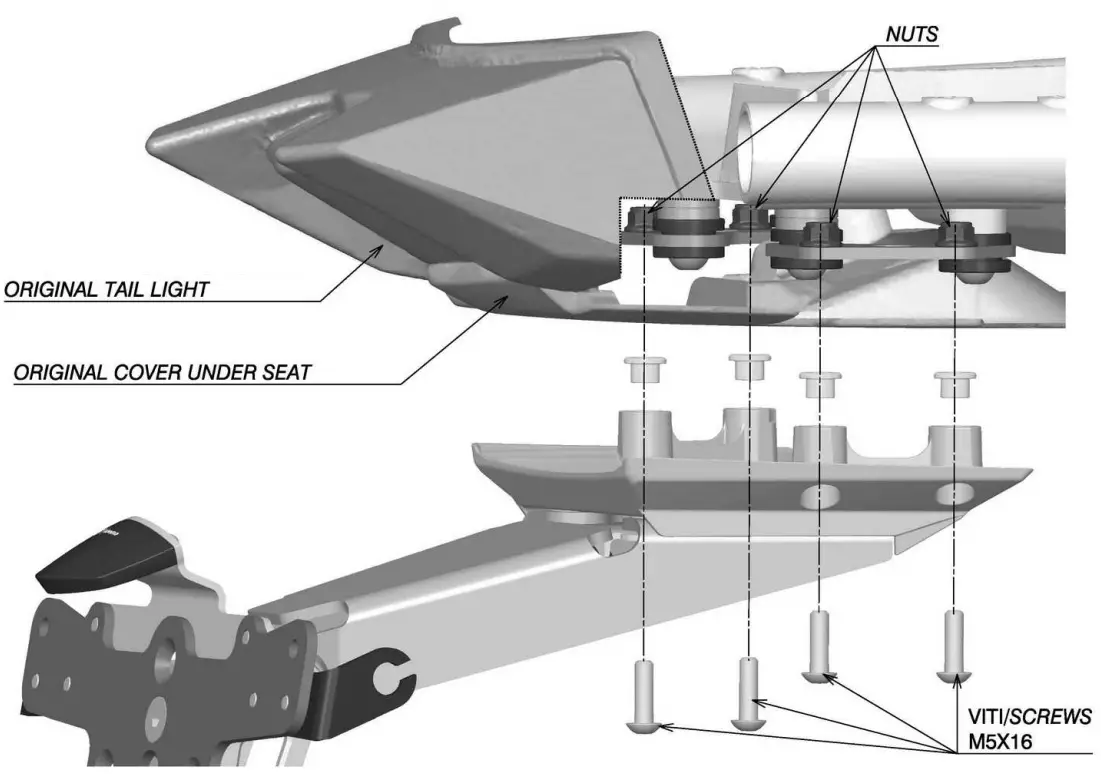 NUTS

ORIGINAL TAIL LIGHT

ORIGINAL COVER UNDER SEAT

VITI/SCREWS
M5X16