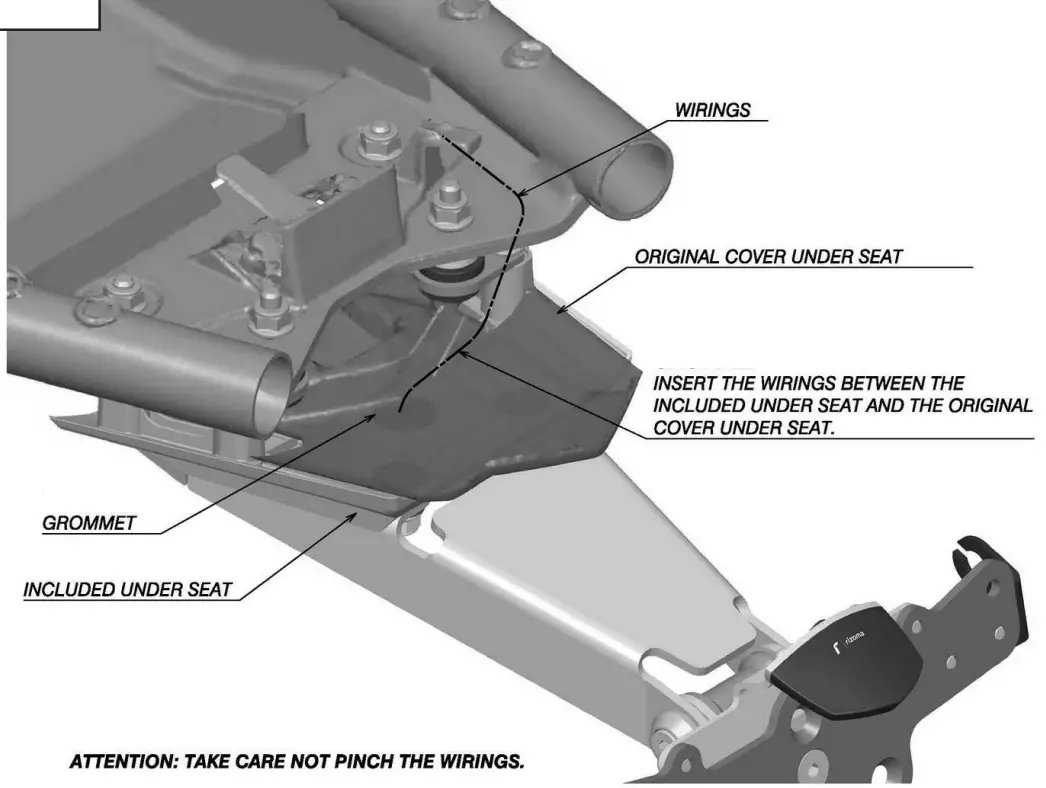 WIRINGS

ORIGINAL COVER UNDER SEAT

INSERT THE WIRINGS BETWEEN THE INCLUDED UNDER SEAT AND THE ORIGINAL COVER UNDER SEAT.

GROMMET

INCLUDED UNDER SEAT

rizoma

ATTENTION: TAKE CARE NOT PINCH THE WIRINGS.