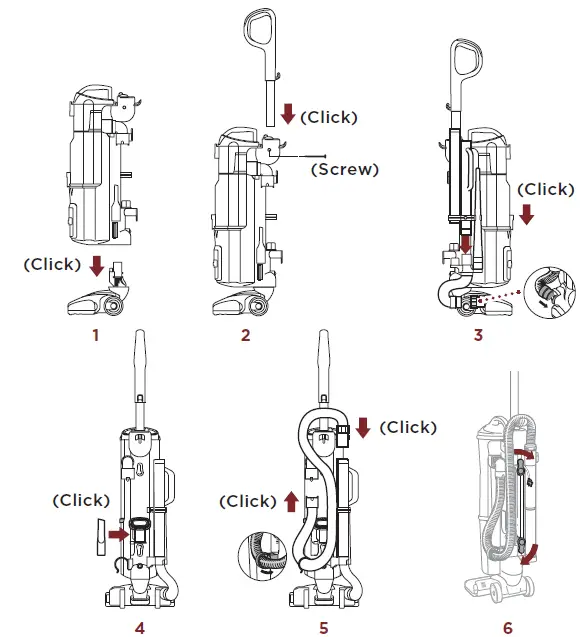 (Click)

1

(Click)

(Screw)

2

(Click)

3

(Click)

4

(Click)

(Click)

5

6