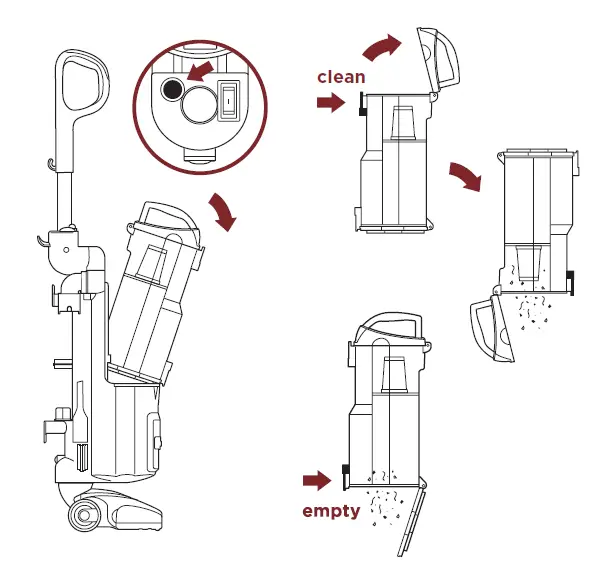 clean

empty