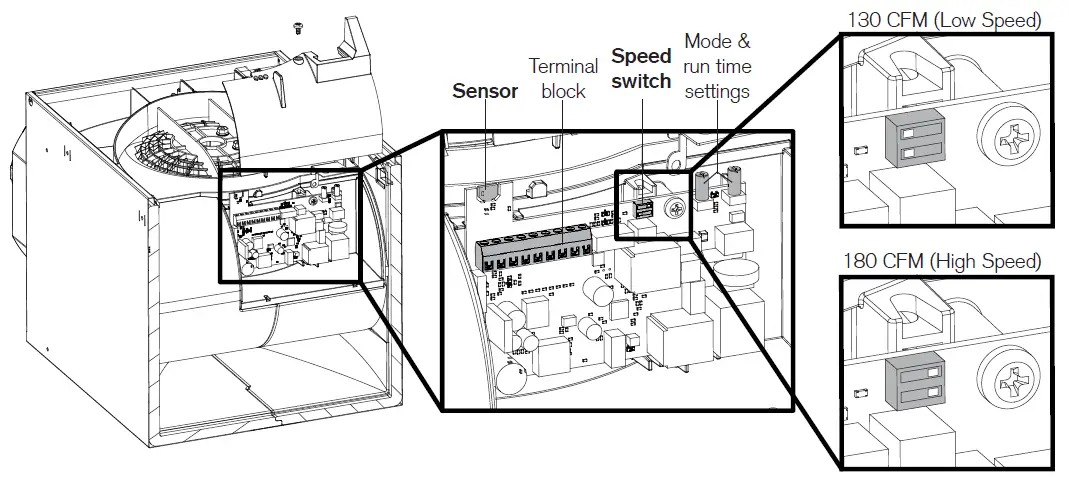 Sensor

Terminal block

Speed switch

Mode & run time settings

130 CFM (Low Speed)

180 CFM (High Speed)