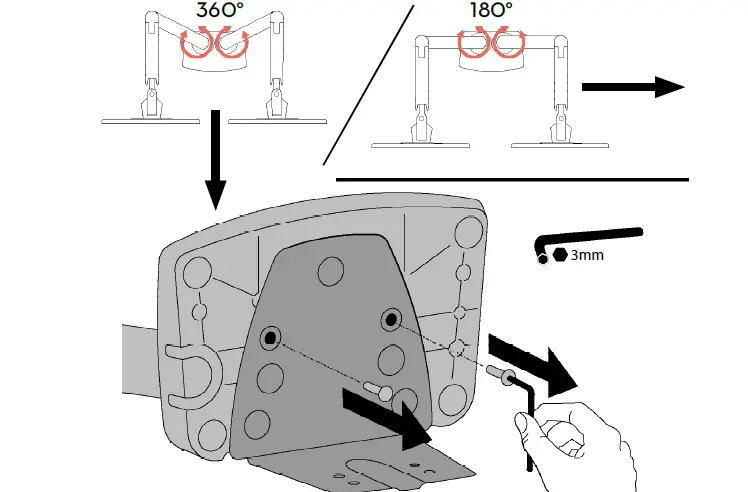 360°

180°

3mm