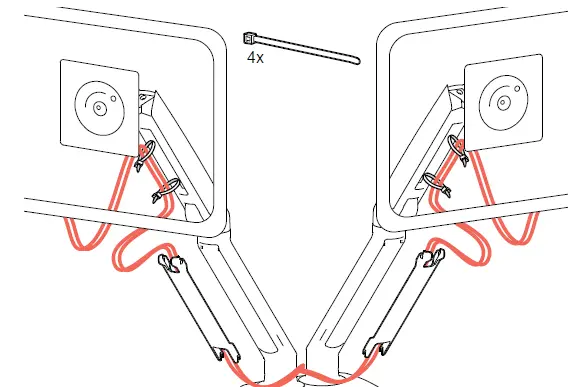 4x