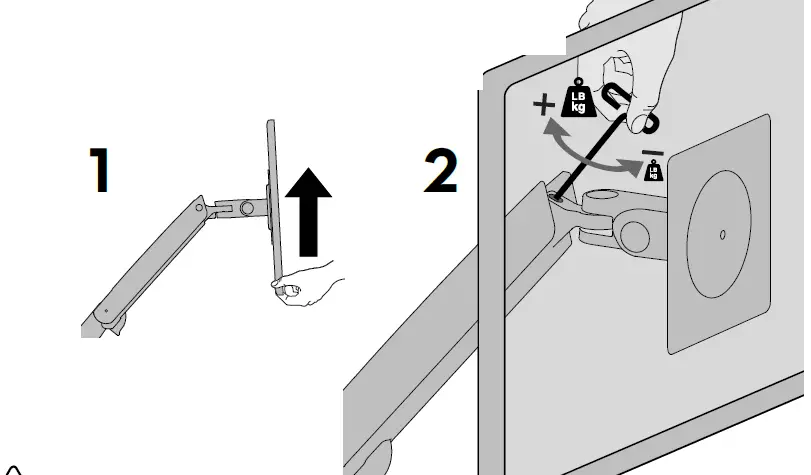 1

2

+

LB
kg

−

LB
kg