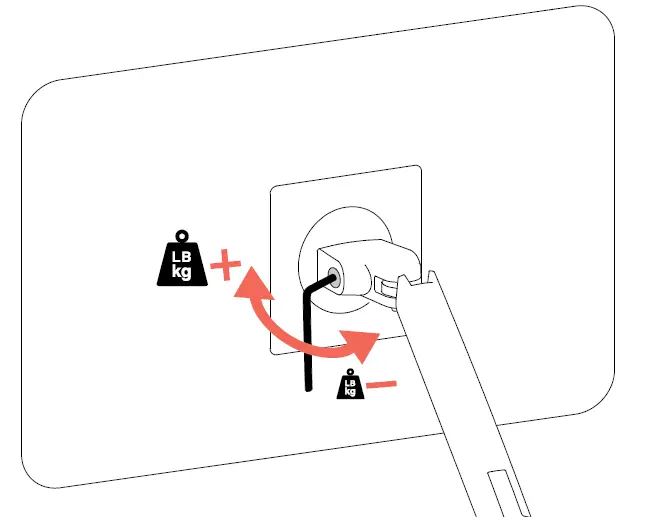 LB kg +

LB kg −