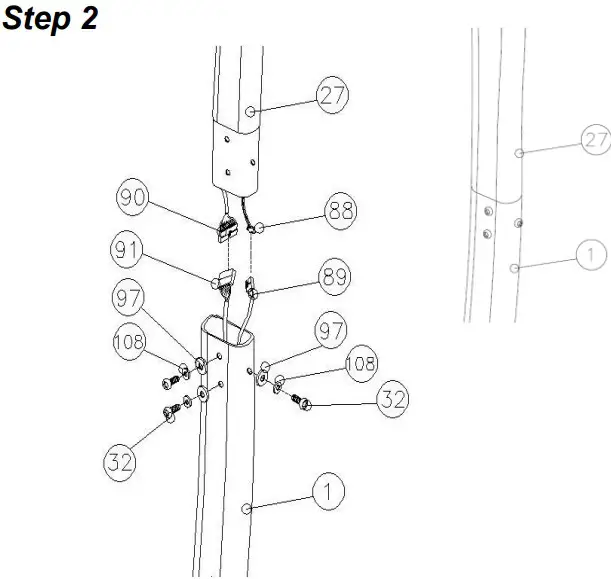 Step 2

27
90
88
91
89
97
108
97
108
32
32
1

27
1