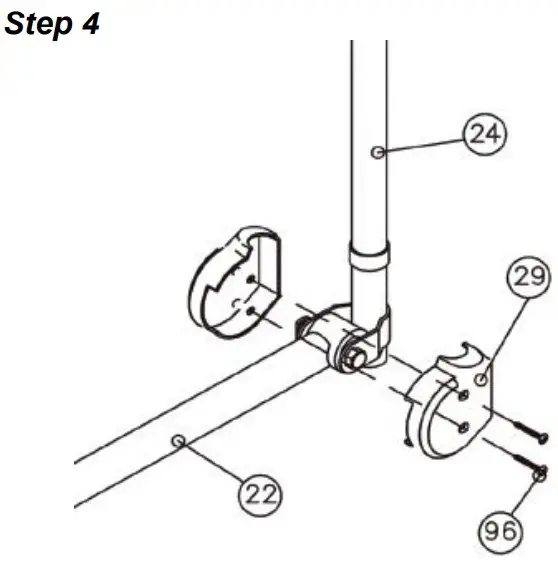 Step 4

24

29

22

96