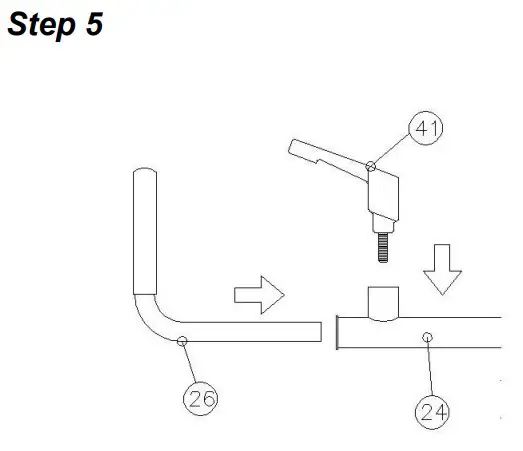 Step 5

41

26

24