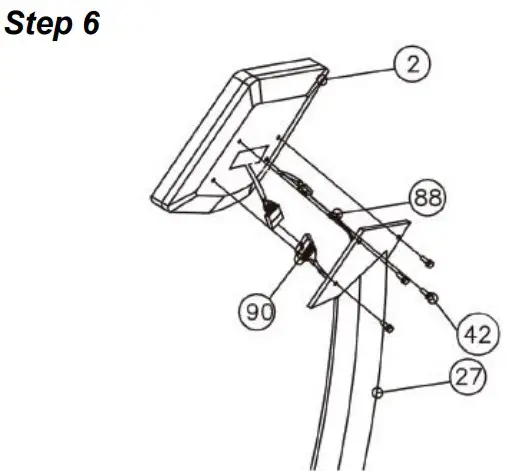 Step 6

2

88

90

42

27