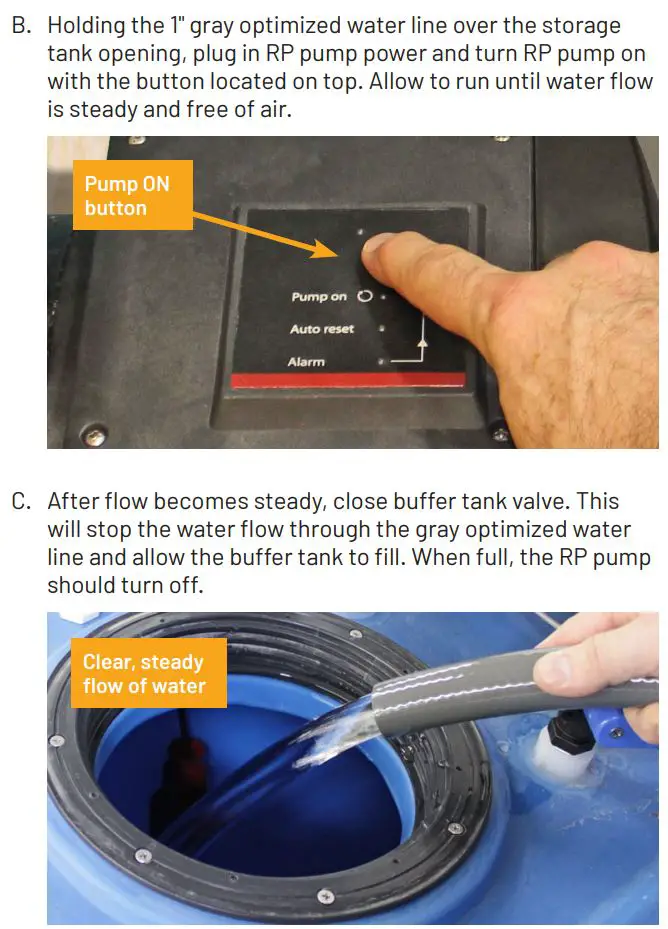 B. Holding the 1" gray optimized water line over the storage tank opening, plug in RP pump power and turn RP pump on with the button located on top. Allow to run until water flow is steady and free of air.

Pump ON button

Pump on

Auto reset

Alarm

C. After flow becomes steady, close buffer tank valve. This will stop the water flow through the gray optimized water line and allow the buffer tank to fill. When full, the RP pump should turn off.

Clear, steady flow of water