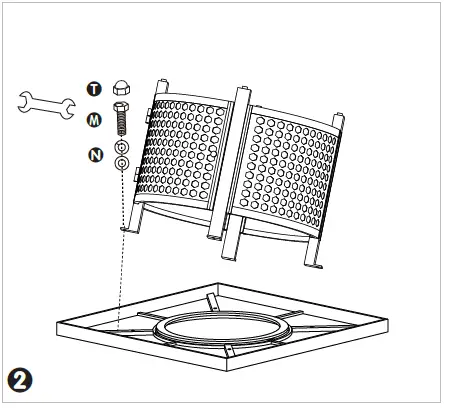 T
M
N
2