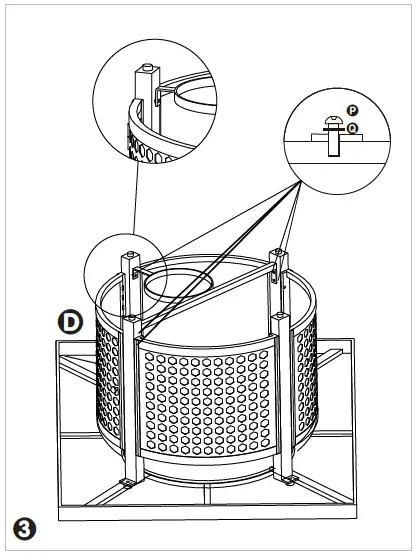 P
Q
D
3