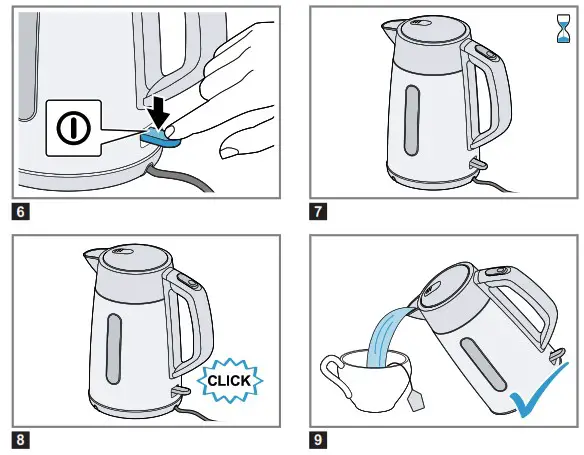 6

7

CLICK

8

9