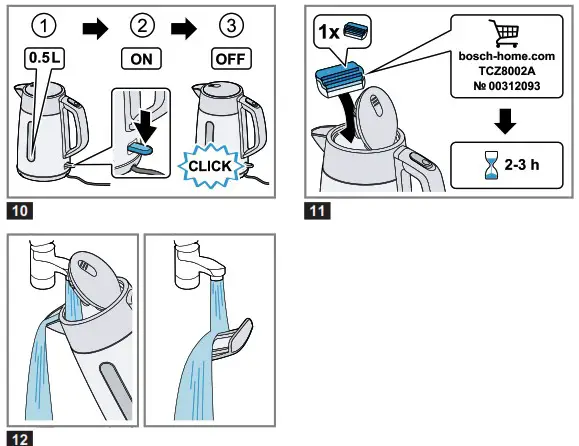 ① ② ③

0.5L

ON

OFF

CLICK

10

1x

bosch-home.com
TCZ8002A
№ 00312093

2-3 h

11

12