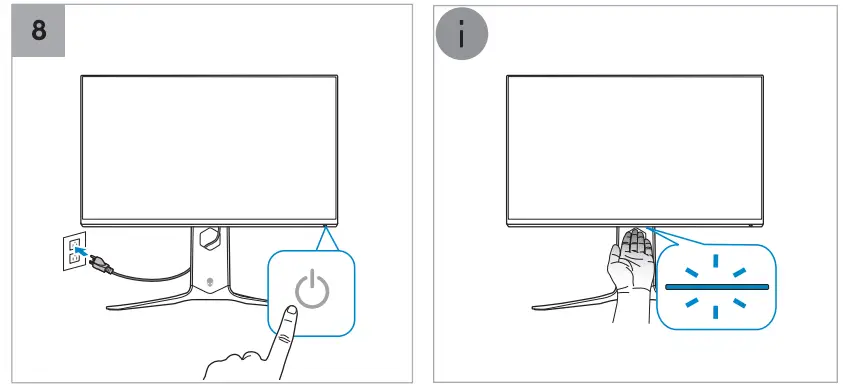 8

i