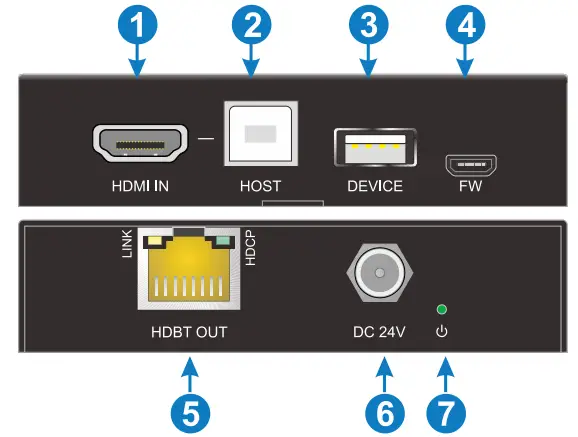 1
2
3
4
HDMI IN
HOST
DEVICE
FW
LINK
HDCP
HDBT OUT
DC 24V
5
6
7