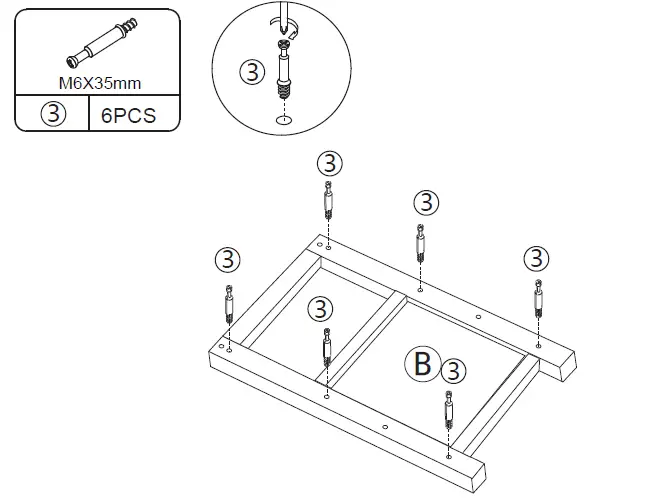 M6X35mm
③ 6PCS

③

③
③
③
③
③
B ③