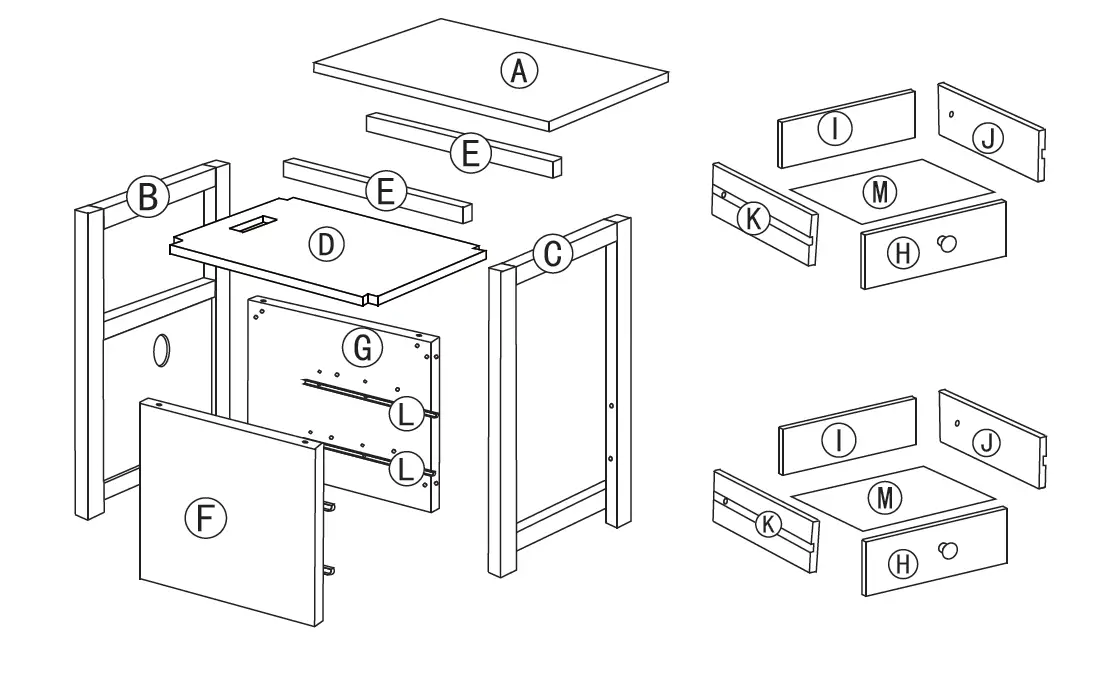 A
E
E
B
D
C
G
L
L
F
I
J
M
K
H
I
J
M
K
H