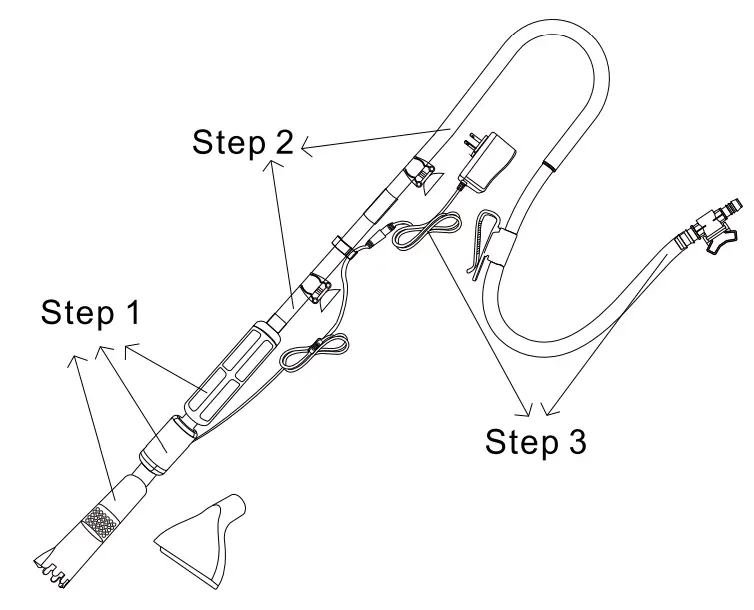 Step 2

Step 1

Step 3