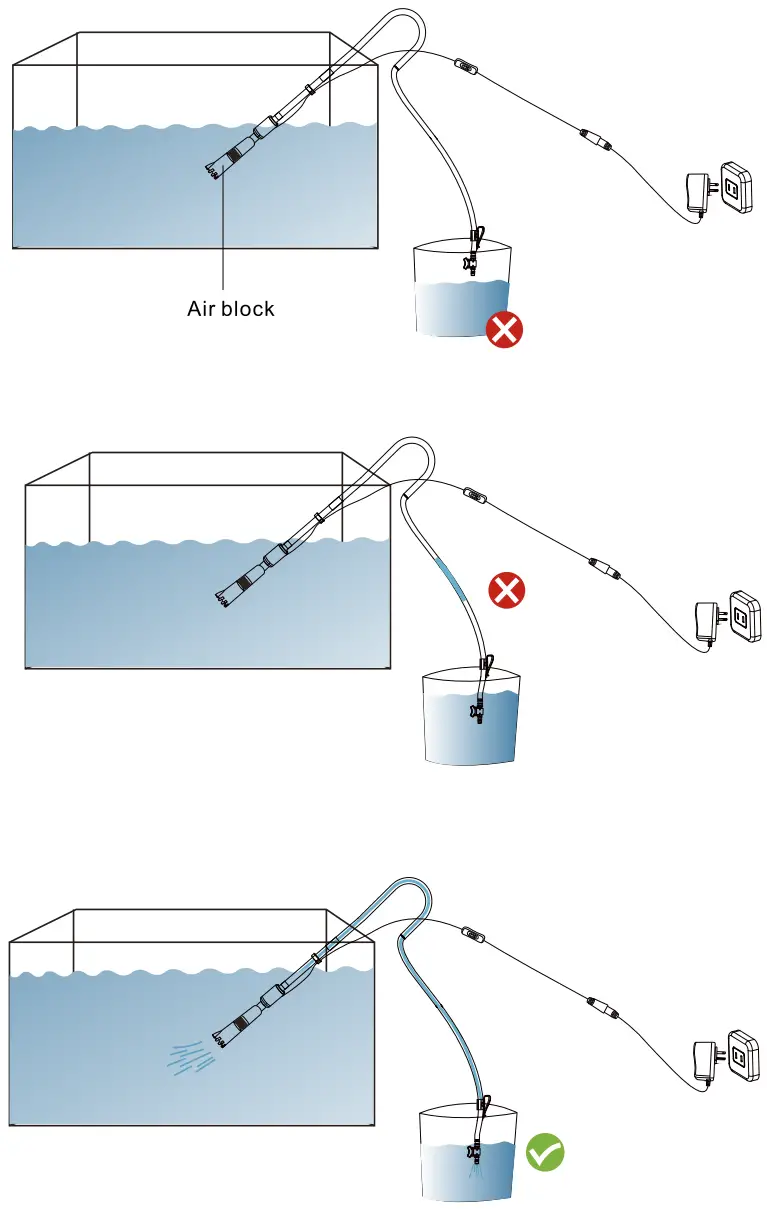 Air block