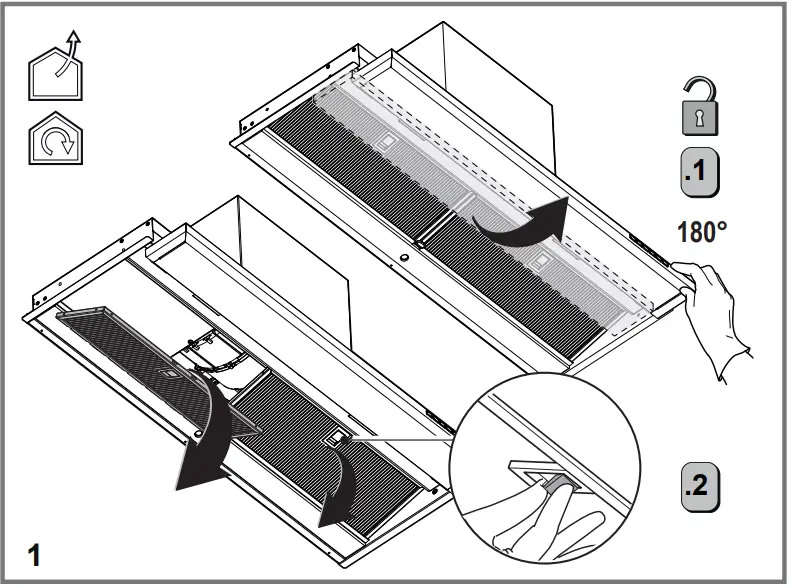 .1

180°

.2

1