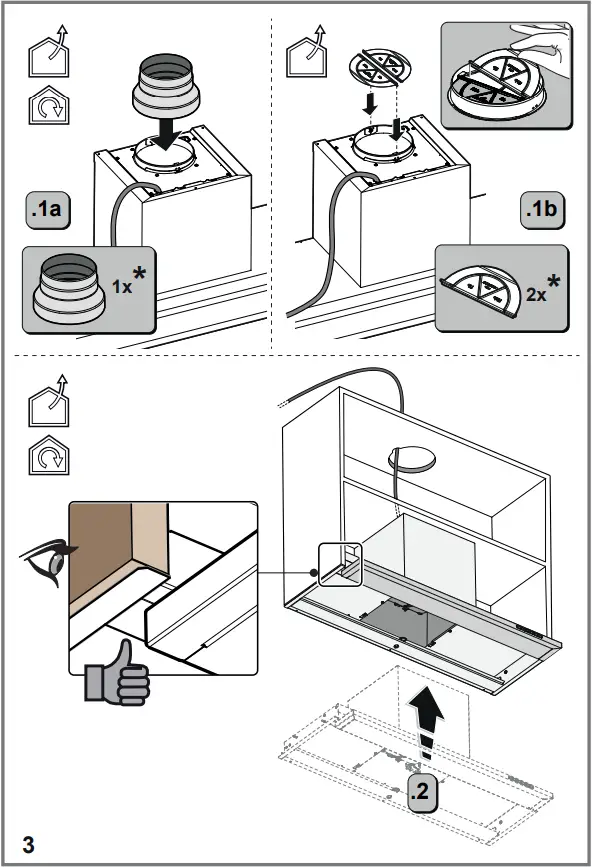 .1a

1x*

.1b

2x*

.2

3