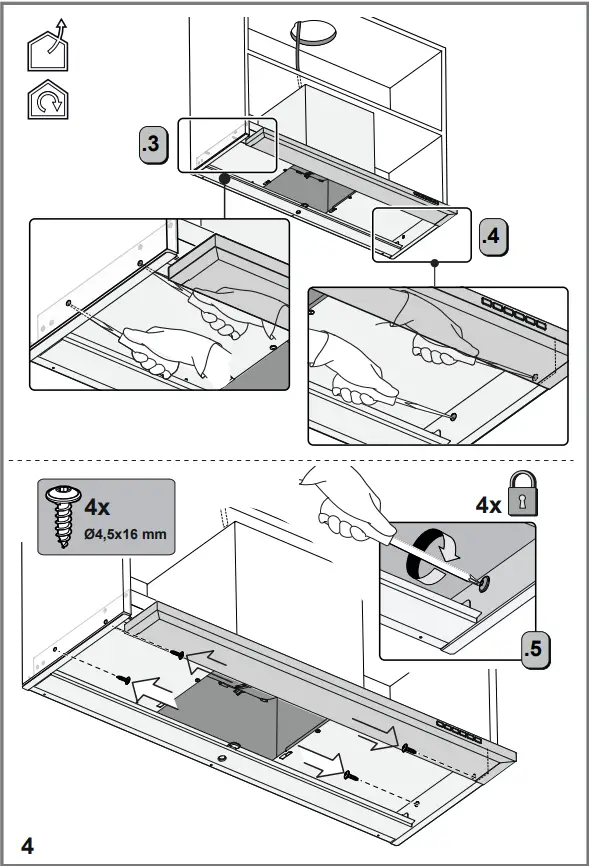 .3

.4

4x
Ø4,5x16 mm

4x

.5

4