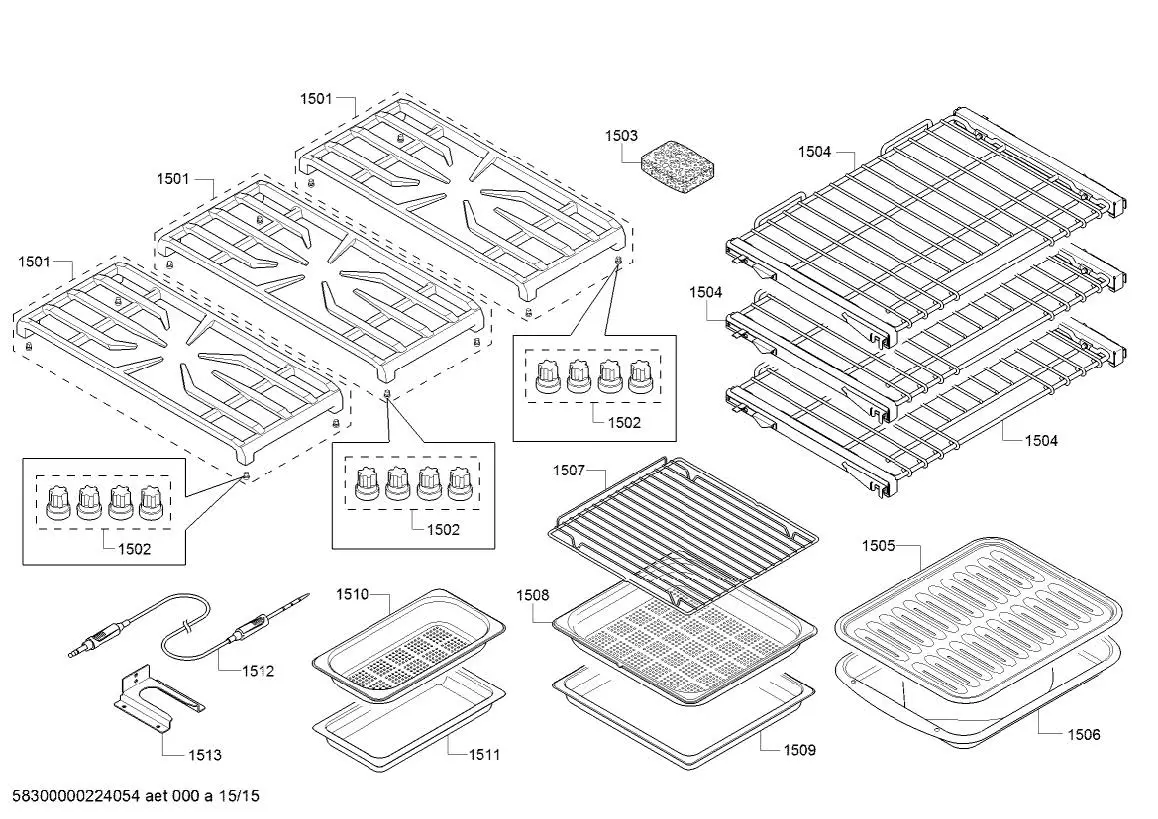 1501
1501
1501
1503
1504
1504
1504
1502
1502
1502
1507
1505
1510
1508
1512
1513
1511
1509
1506
58300000224054 aet 000 a 15/15