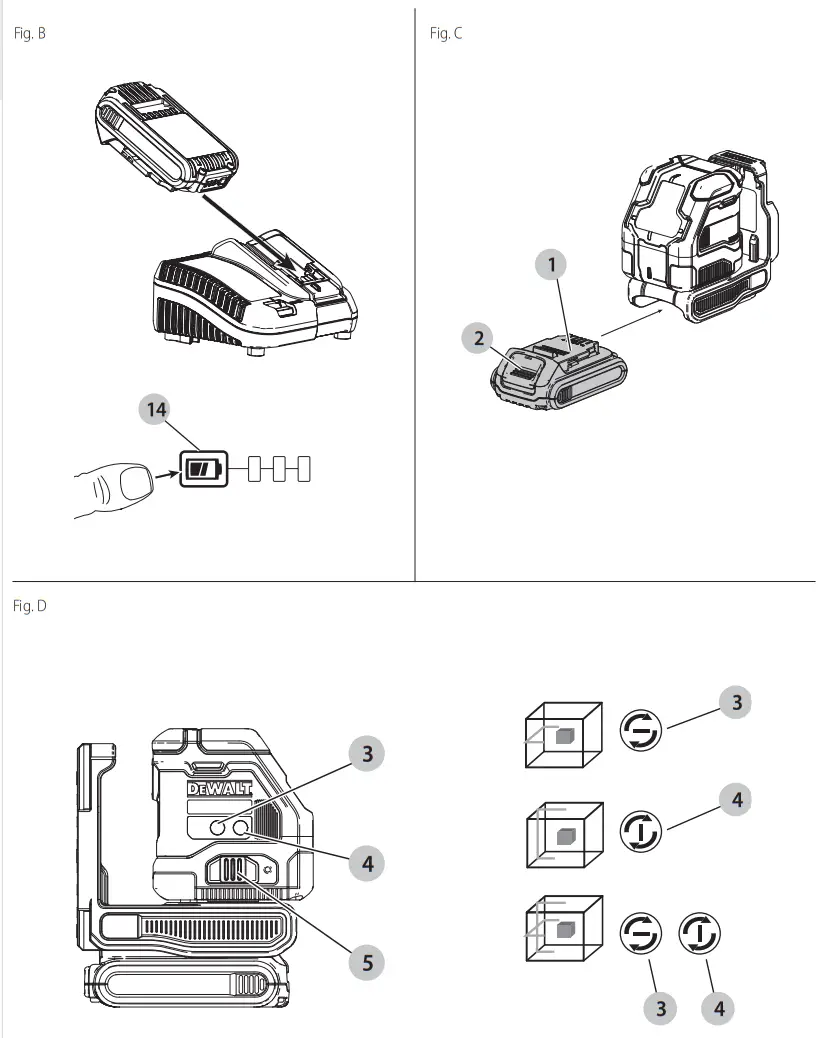 Fig. B

14

Fig. C

1

2

Fig. D

DEWALT

3

4

5

3

4

3

4