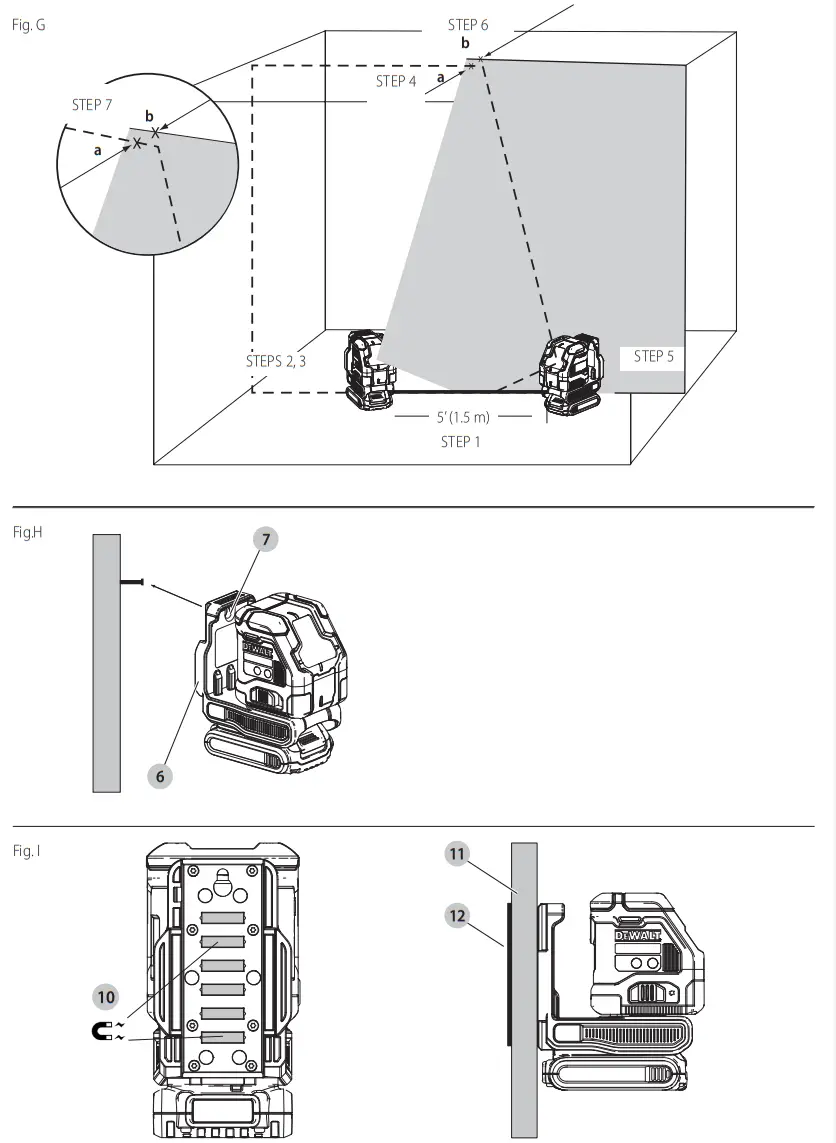 Fig. G

STEP 6

b

STEP 4

a

STEP 7

b

a

STEPS 2, 3

STEP 5

5' (1.5 m)

STEP 1

Fig.H

7

DEWALT

6

Fig. I

10

11

12

DEWALT