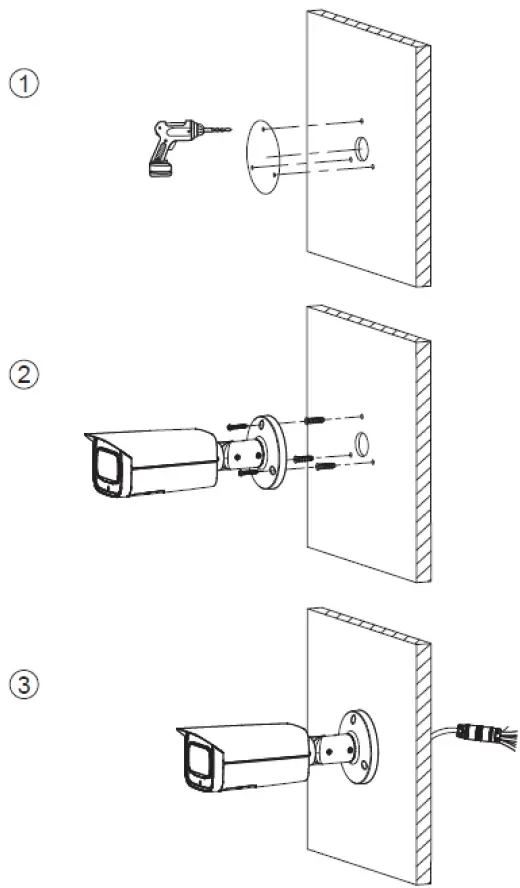 ①

②

③