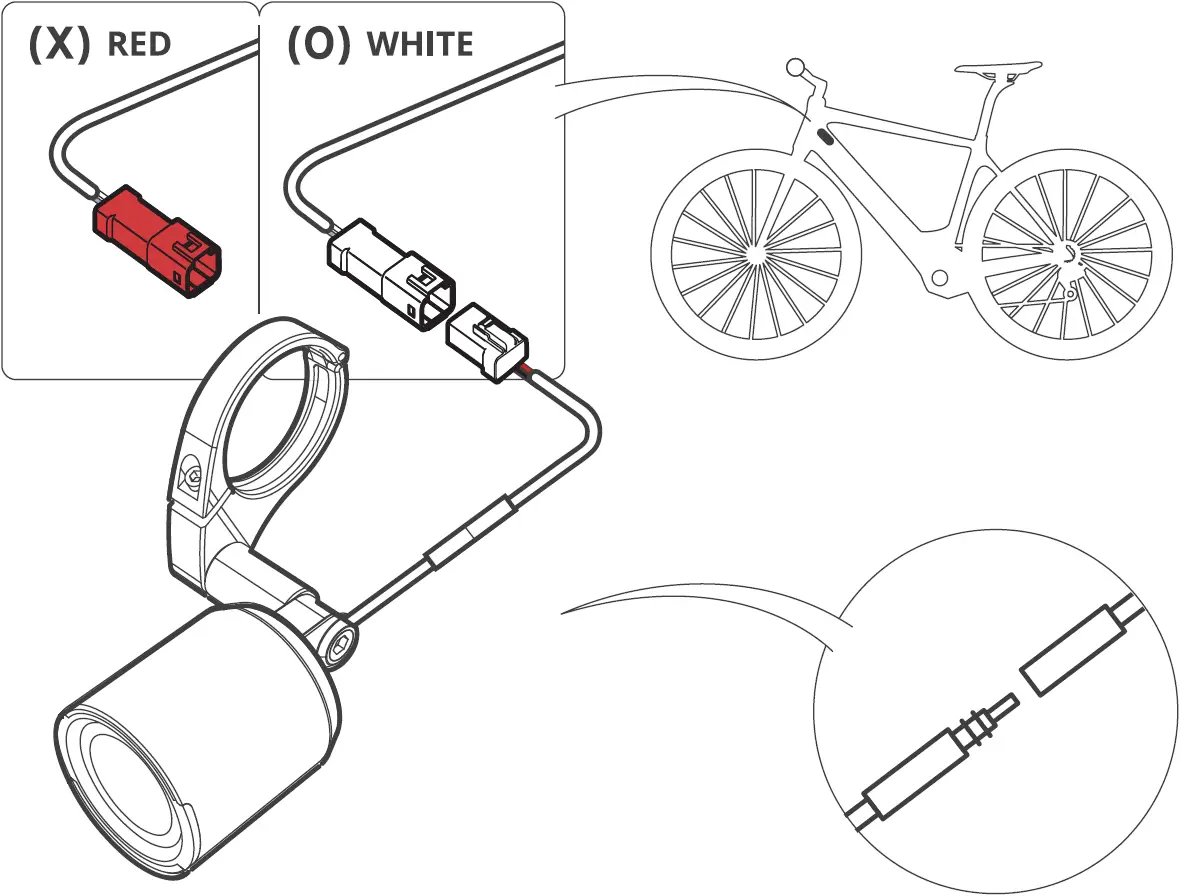 (X) RED

(O) WHITE