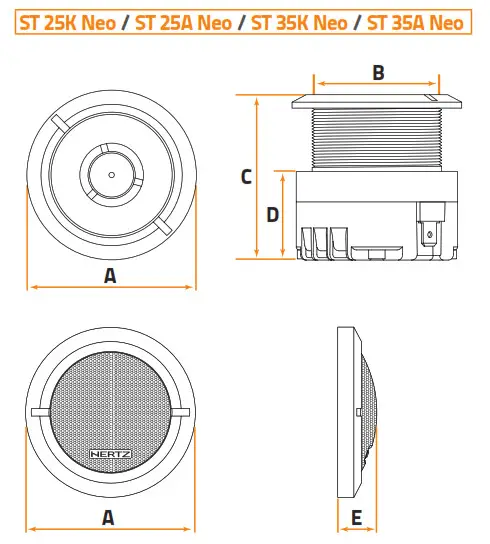 ST 25K Neo / ST 25A Neo / ST 35K Neo / ST 35A Neo

B

C

D

A

HERTZ

A

E