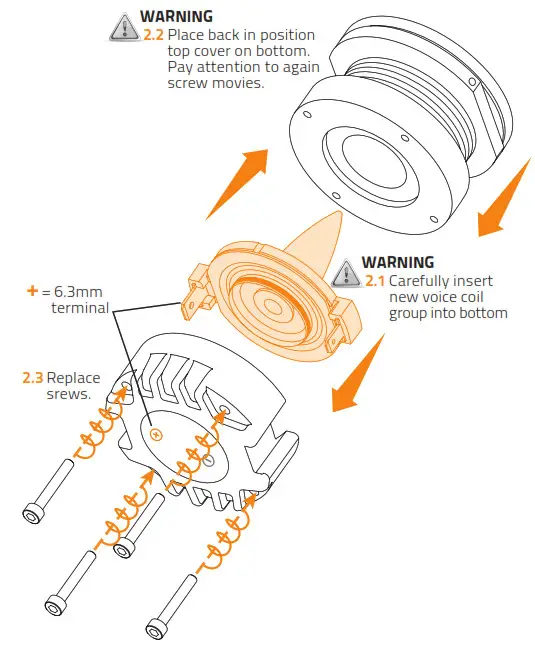 WARNING
2.2 Place back in position top cover on bottom. Pay attention to again screw movies.

WARNING
2.1 Carefully insert new voice coil group into bottom

+ = 6.3mm terminal

2.3 Replace srews.