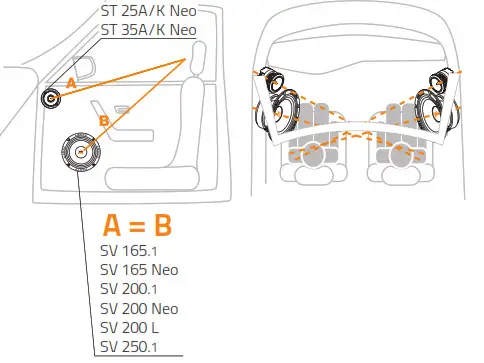 ST 25A/K Neo
ST 35A/K Neo

A

B

A = B
SV 165.1
SV 165 Neo
SV 200.1
SV 200 Neo
SV 200 L
SV 250.1