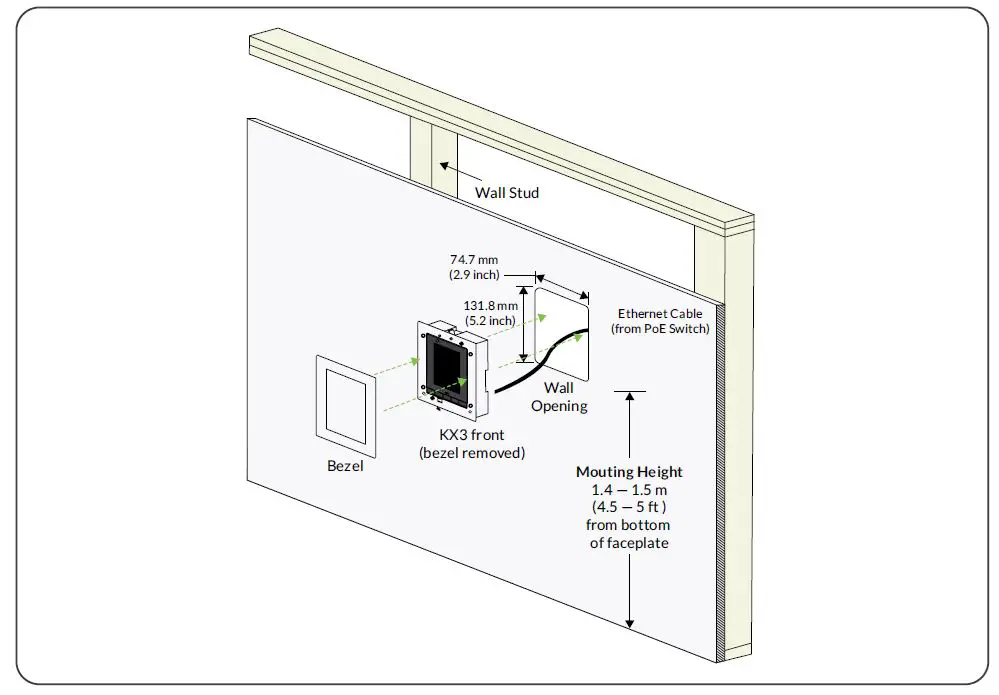 Wall Stud

74.7 mm
(2.9 inch)

131.8 mm
(5.2 inch)

Ethernet Cable
(from PoE Switch)

Wall
Opening

KX3 front
(bezel removed)

Bezel

Mouting Height
1.4 — 1.5 m
(4.5 — 5 ft )
from bottom
of faceplate