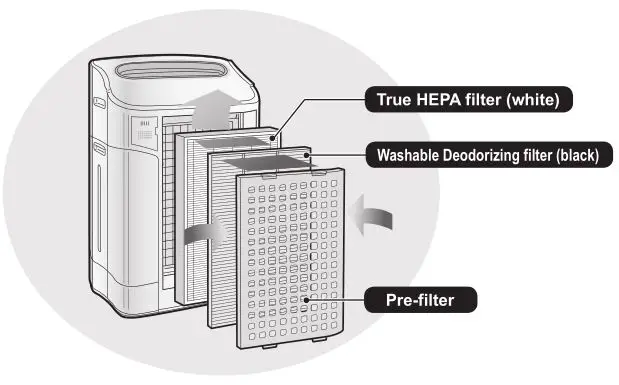 True HEPA filter (white)

Washable Deodorizing filter (black)

Pre-filter