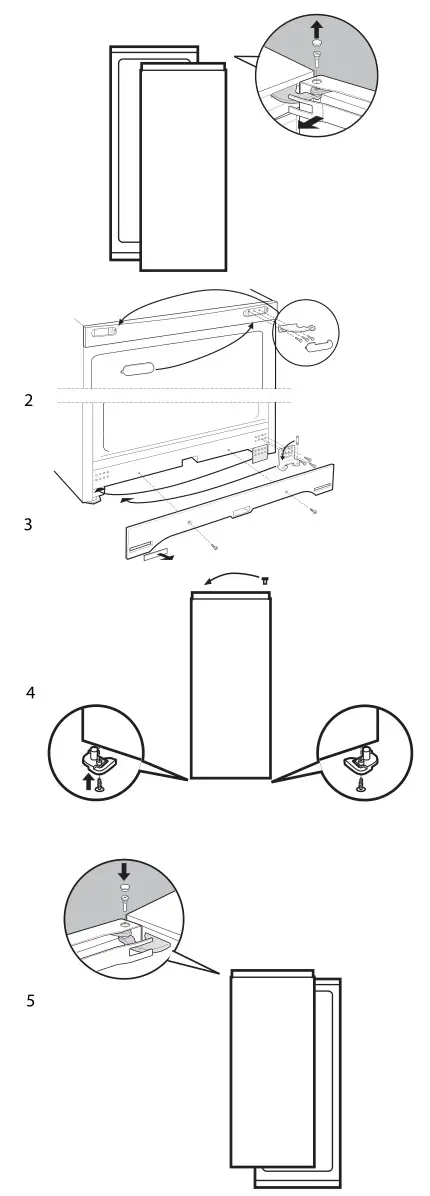 2

3

4

5