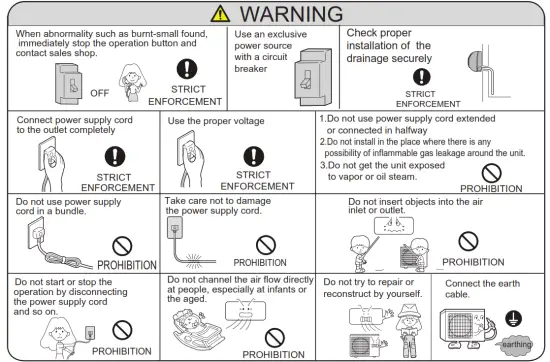 WARNING

When abnormality such as burnt-small found, immediately stop the operation button and contact sales shop.

OFF

STRICT ENFORCEMENT

Use an exclusive power source with a circuit breaker

Check proper installation of the drainage securely

STRICT ENFORCEMENT

Connect power supply cord to the outlet completely

STRICT ENFORCEMENT

Use the proper voltage

STRICT ENFORCEMENT

1.Do not use power supply cord extended or connected in halfway
2.Do not install in the place where there is any possibility of inflammable gas leakage around the unit.
3.Do not get the unit exposed to vapor or oil steam.

PROHIBITION

Do not use power supply cord in a bundle.

PROHIBITION

Take care not to damage the power supply cord.

PROHIBITION

Do not insert objects into the air inlet or outlet.

PROHIBITION

Do not start or stop the operation by disconnecting the power supply cord and so on.

PROHIBITION

Do not channel the air flow directly at people, especially at infants or the aged.

PROHIBITION

Do not try to repair or reconstruct by yourself.

Connect the earth cable.

earthing