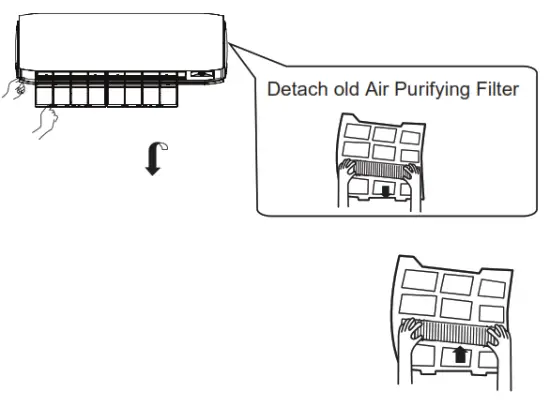 Detach old Air Purifying Filter