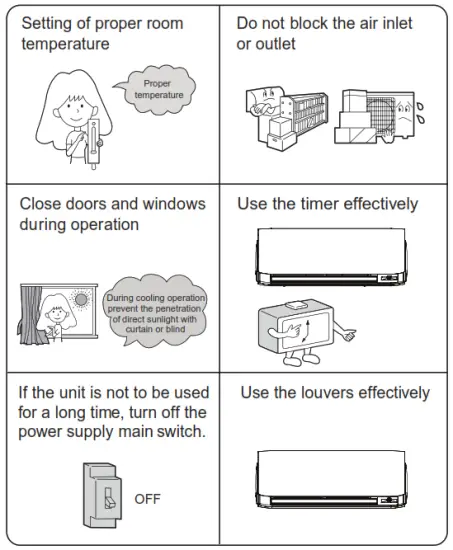 Setting of proper room temperature

Proper temperature

Do not block the air inlet or outlet

Close doors and windows during operation

During cooling operation prevent the penetration of direct sunlight with curtain or blind

Use the timer effectively

If the unit is not to be used for a long time, turn off the power supply main switch.

OFF

Use the louvers effectively