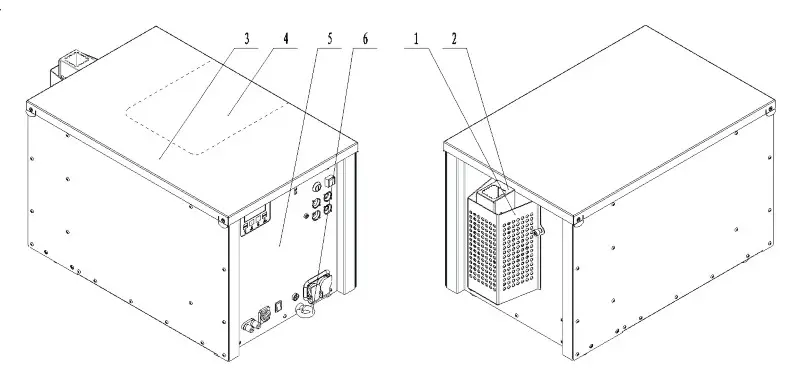 3 4 5 6 1 2