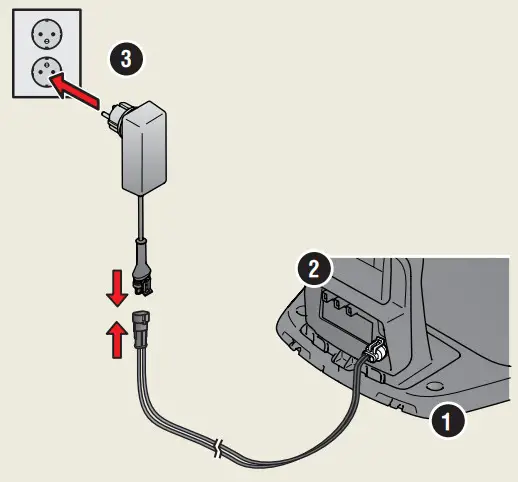 3

2

1