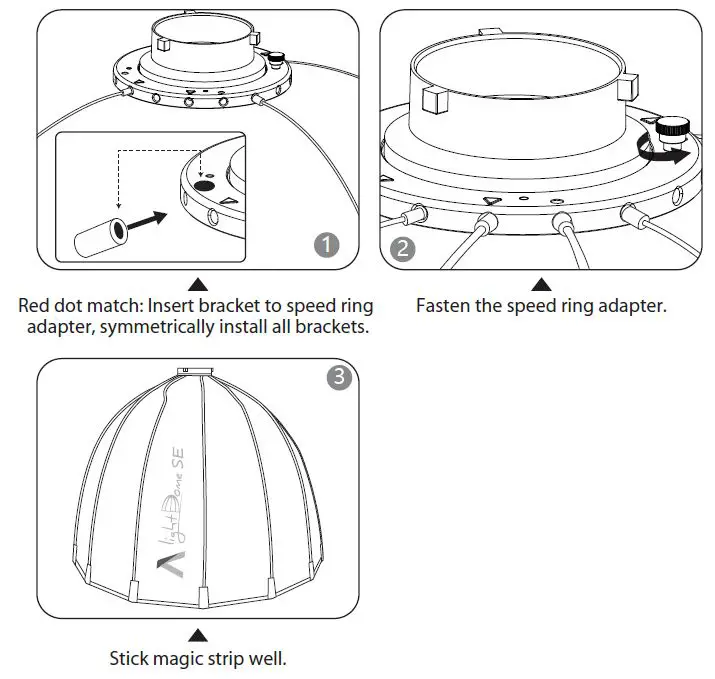 1

Red dot match: Insert bracket to speed ring adapter, symmetrically install all brackets.

2

Fasten the speed ring adapter.

3

light Dome SE

Stick magic strip well.